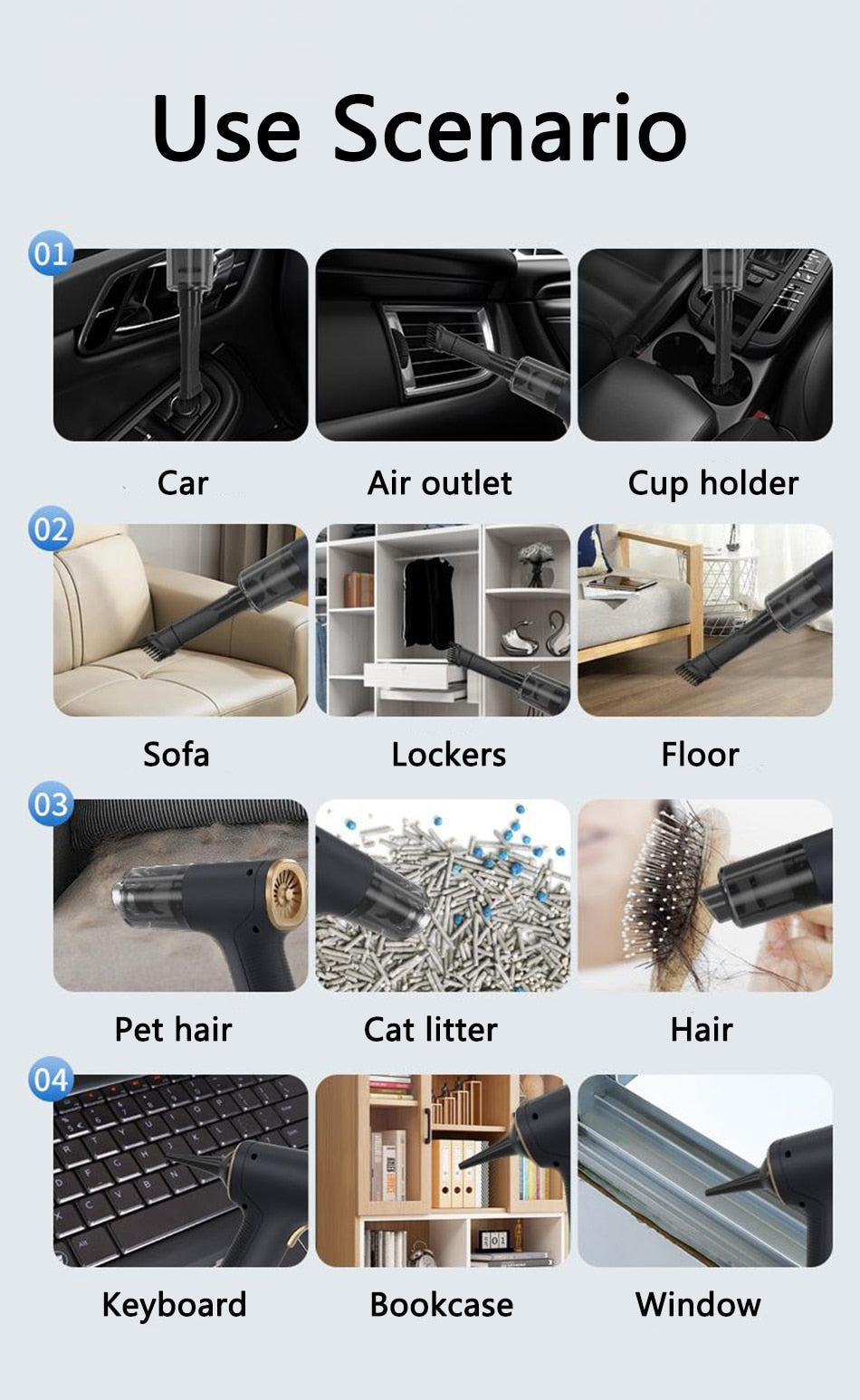 Use Scenario

01

Car

Air outlet

Cup holder

02

Sofa

Lockers

Floor

03

Pet hair

Cat litter

Hair

04

Keyboard

Bookcase

Window